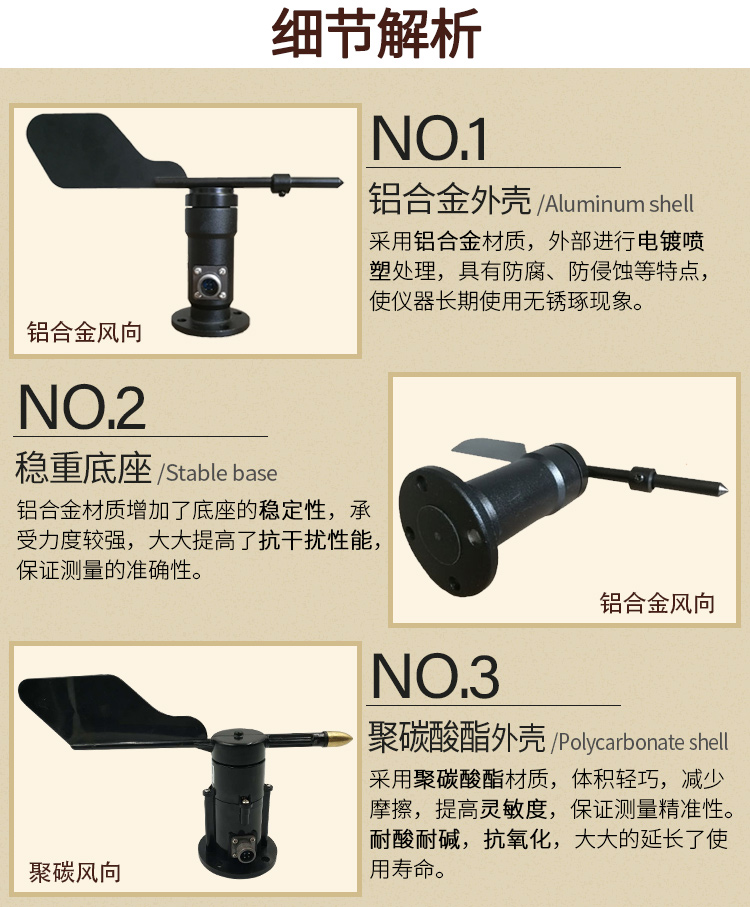 细节解析

铝合金风向

NO.1

铝合金外壳 /Aluminum shell

采用铝合金材质，外部进行电镀喷塑处理，具有防腐、防侵蚀等特点，使仪器长期使用无锈琢现象。

NO.2

稳重底座 /Stable base

铝合金材质增加了底座的稳定性，承受力度较强，大大提高了抗干扰性能，保证测量的准确性。

铝合金风向

聚碳风向

NO.3

聚碳酸酯外壳 /Polycarbonate shell

采用聚碳酸酯材质，体积轻巧，减少摩擦，提高灵敏度，保证测量精准性。耐酸耐碱，抗氧化，大大的延长了使用寿命。